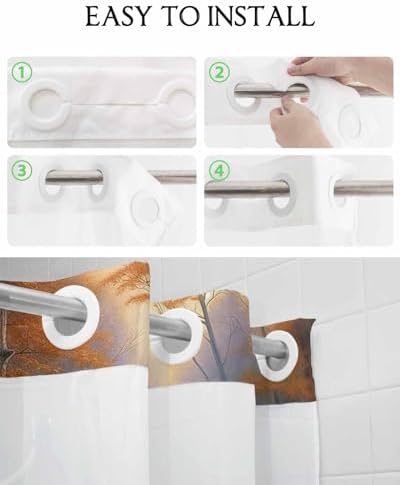 EASY TO INSTALL

1

2

3

4