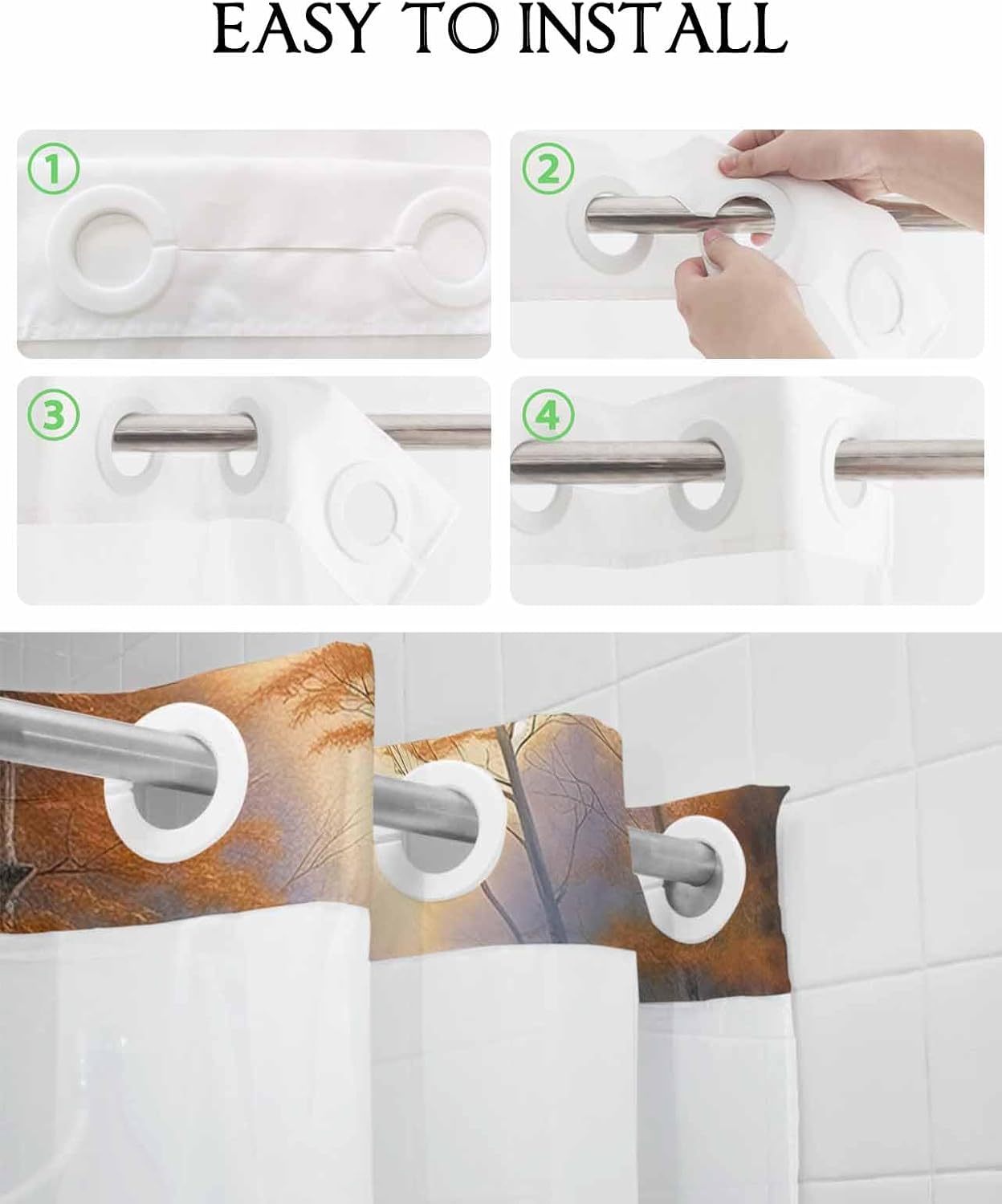 EASY TO INSTALL

①

②

③

④