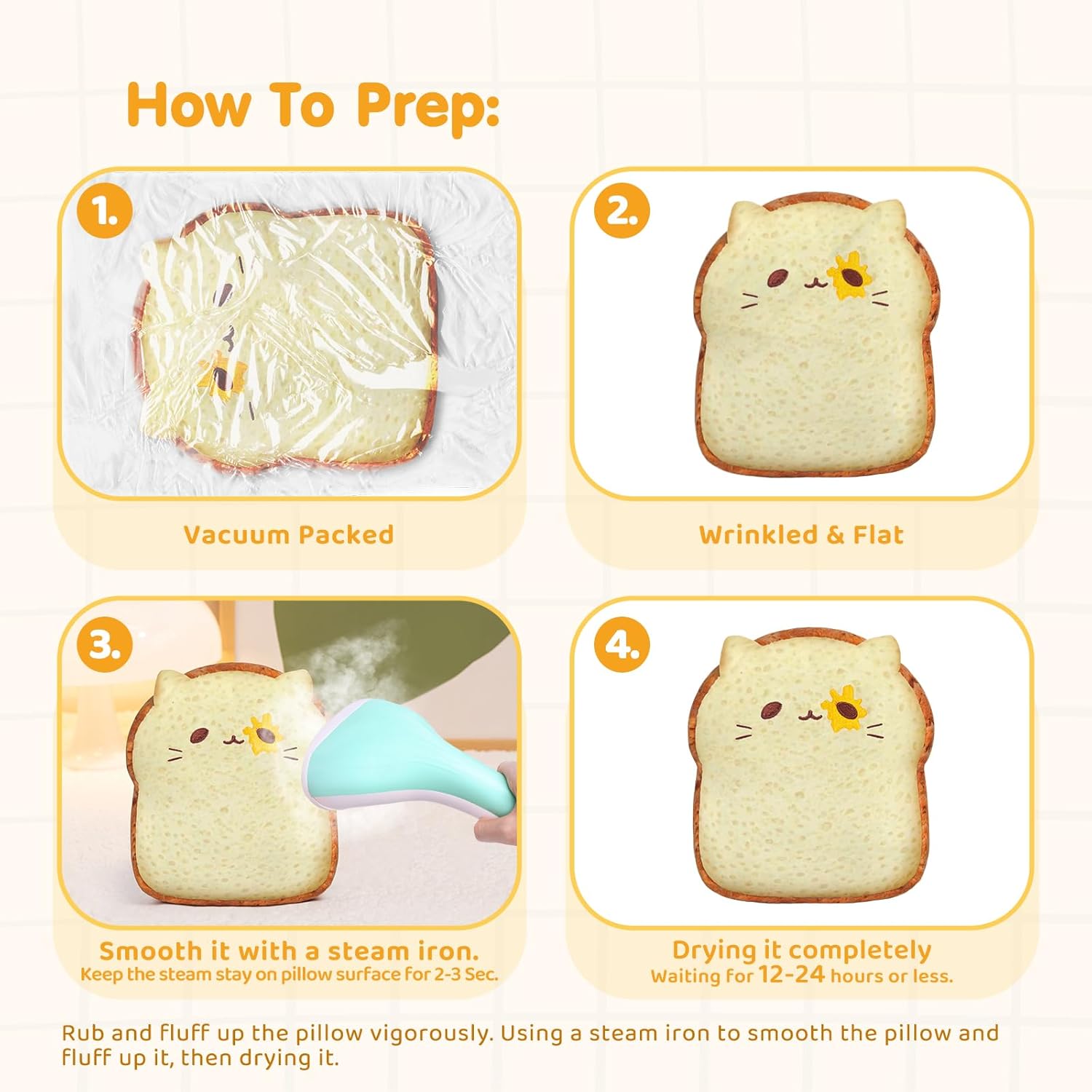 How To Prep:

1.

Vacuum Packed

2.

Wrinkled & Flat

3.

Smooth it with a steam iron.
Keep the steam stay on pillow surface for 2-3 Sec.

4.

Drying it completely
Waiting for 12-24 hours or less.

Rub and fluff up the pillow vigorously. Using a steam iron to smooth the pillow and fluff up it, then drying it.